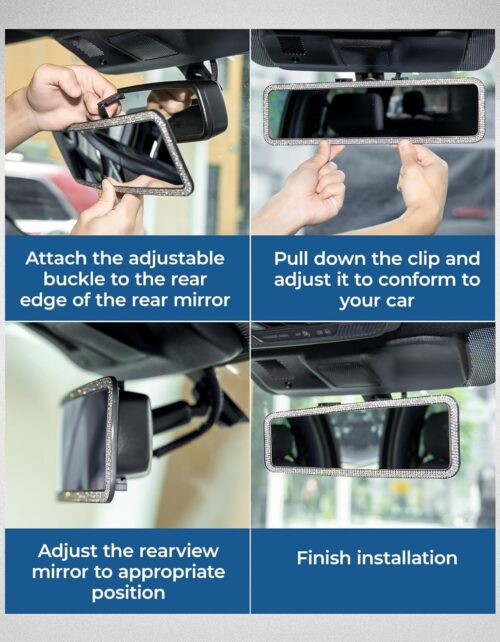 Attach the adjustable buckle to the rear edge of the rear mirror

Pull down the clip and adjust it to conform to your car

Adjust the rearview mirror to appropriate position

Finish installation