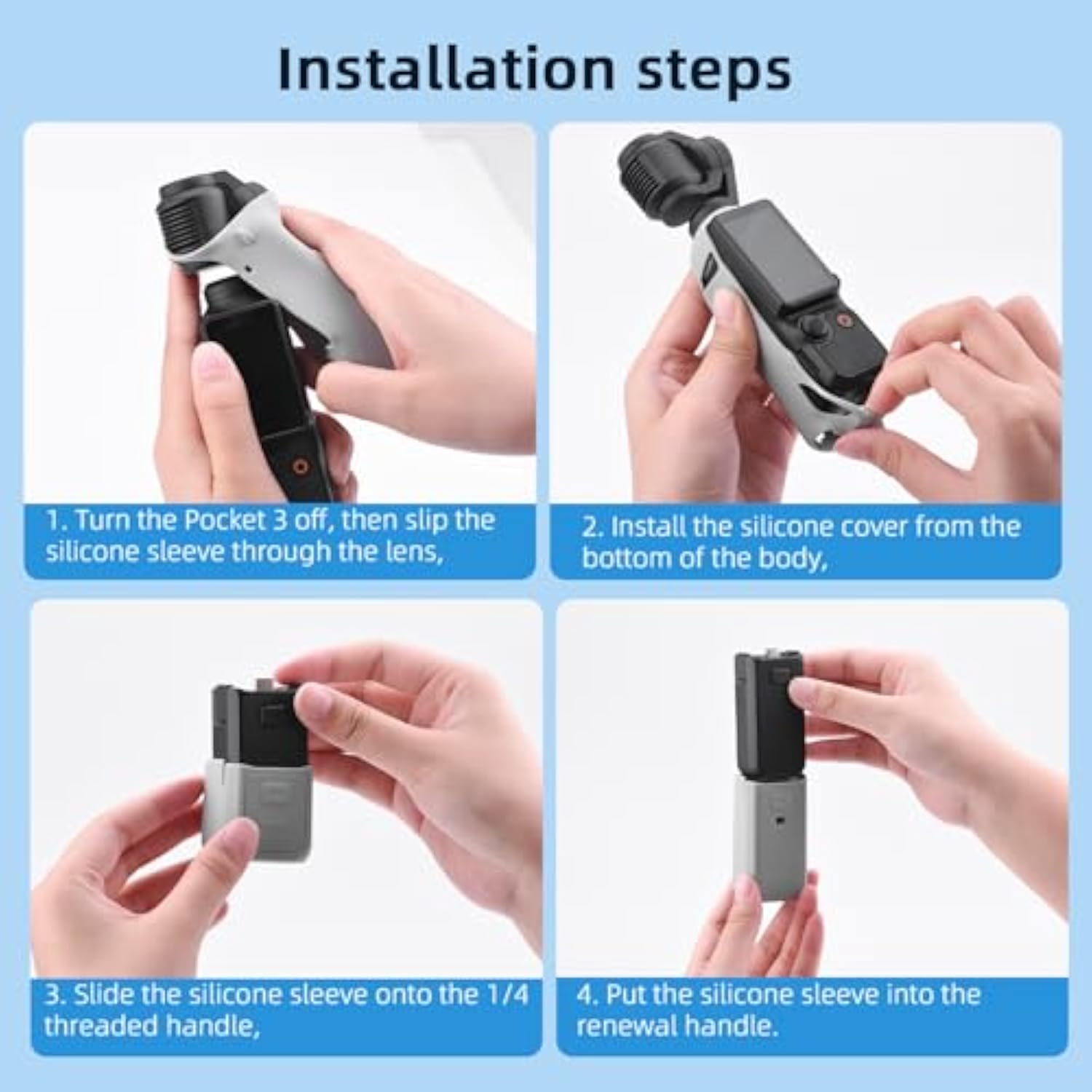 Installation steps

1. Turn the Pocket 3 off, then slip the silicone sleeve through the lens,

2. Install the silicone cover from the bottom of the body,

3. Slide the silicone sleeve onto the 1/4 threaded handle,

4. Put the silicone sleeve into the renewal handle.